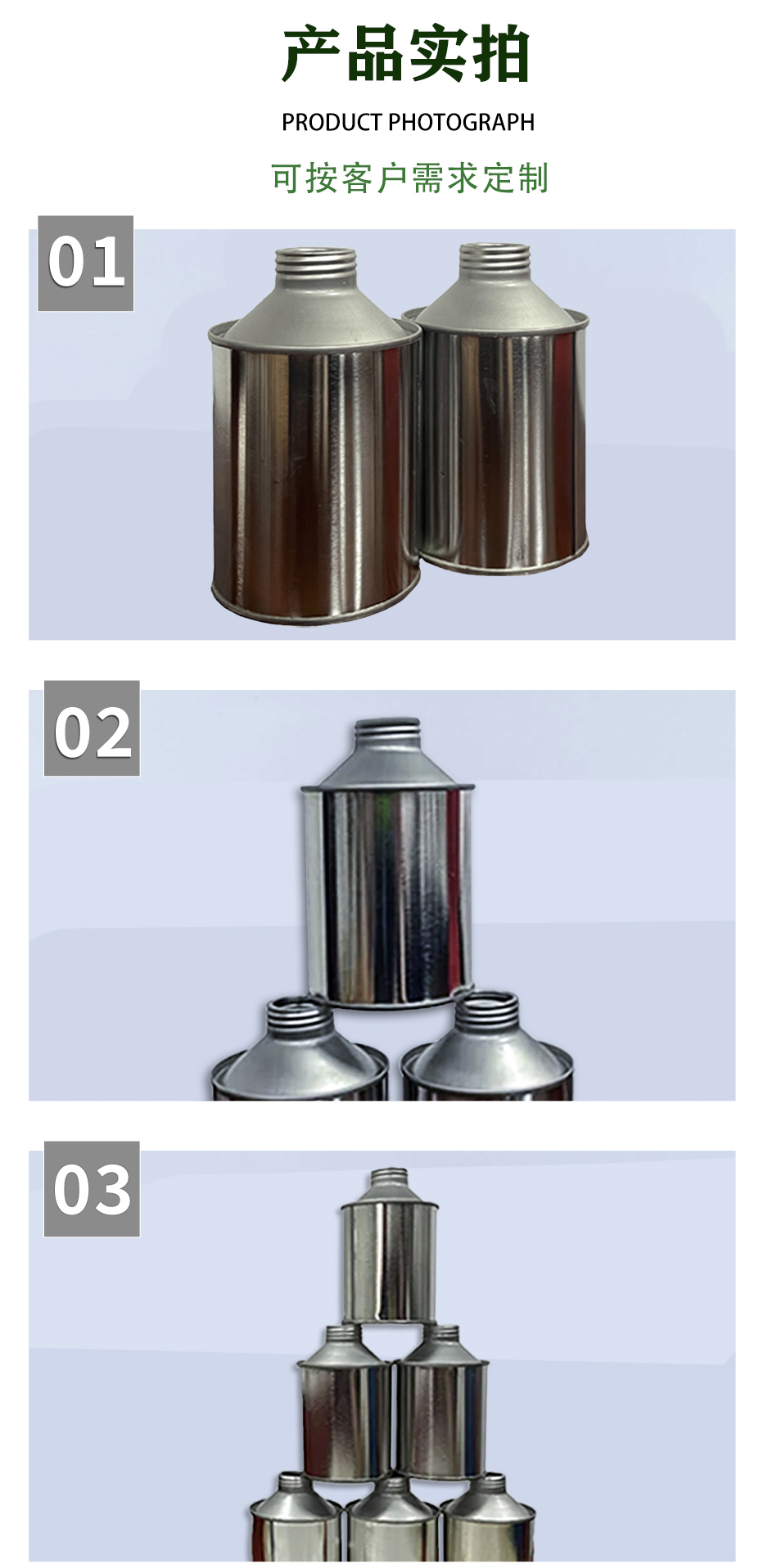 产品实拍
PRODUCT PHOTOGRAPH
可按客户需求定制

01

02

03